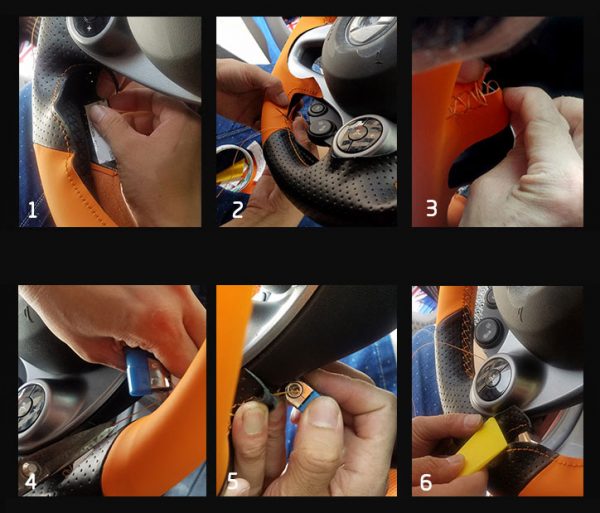 1
2
3
4
5
6