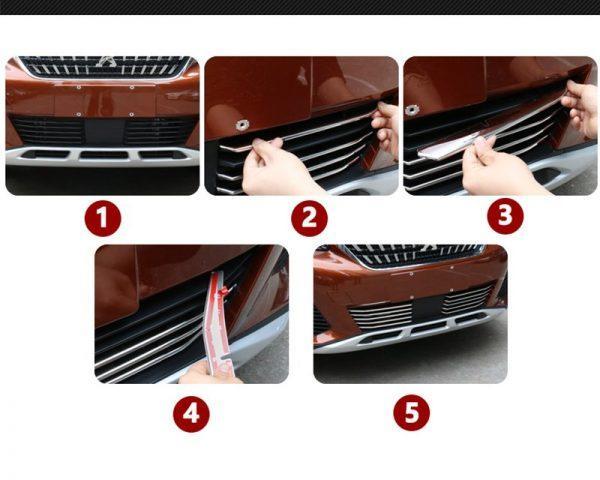 1

2

3

4

5