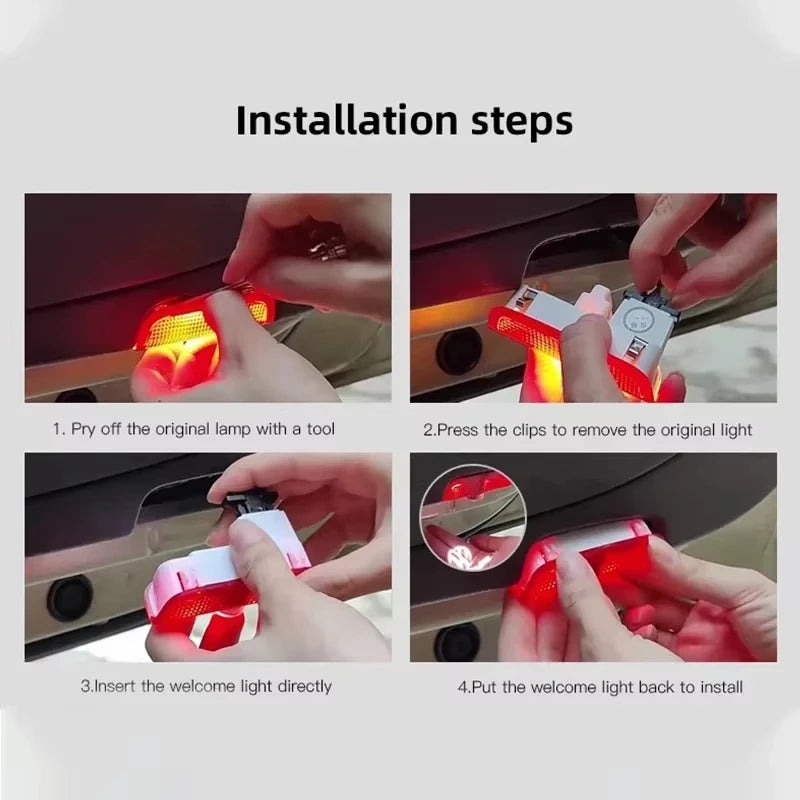 Installation steps

1. Pry off the original lamp with a tool

2.Press the clips to remove the original light

3.Insert the welcome light directly

4.Put the welcome light back to install