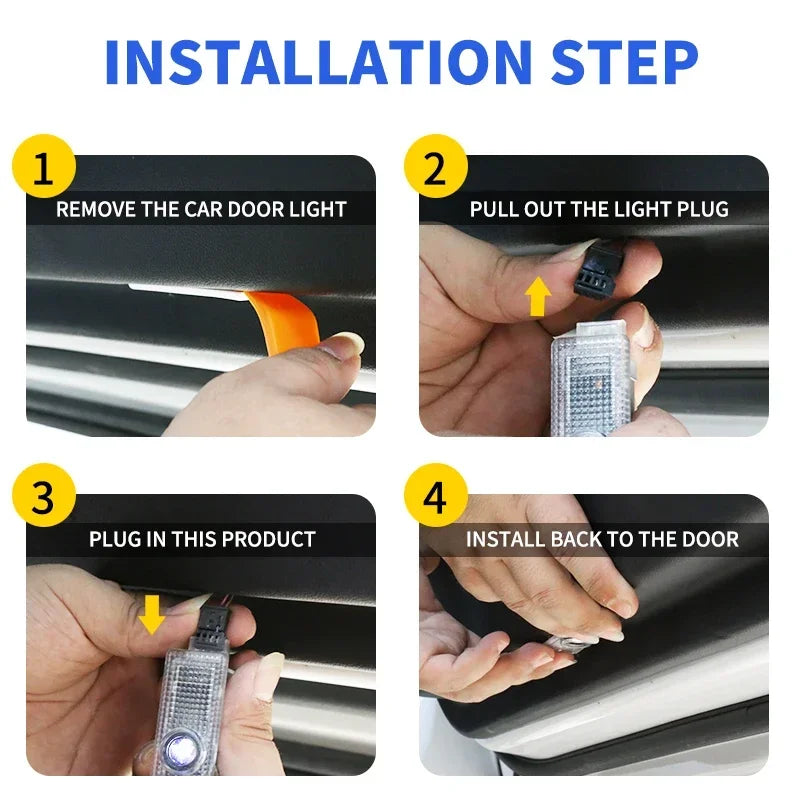 INSTALLATION STEP

1
REMOVE THE CAR DOOR LIGHT

2
PULL OUT THE LIGHT PLUG

3
PLUG IN THIS PRODUCT

4
INSTALL BACK TO THE DOOR