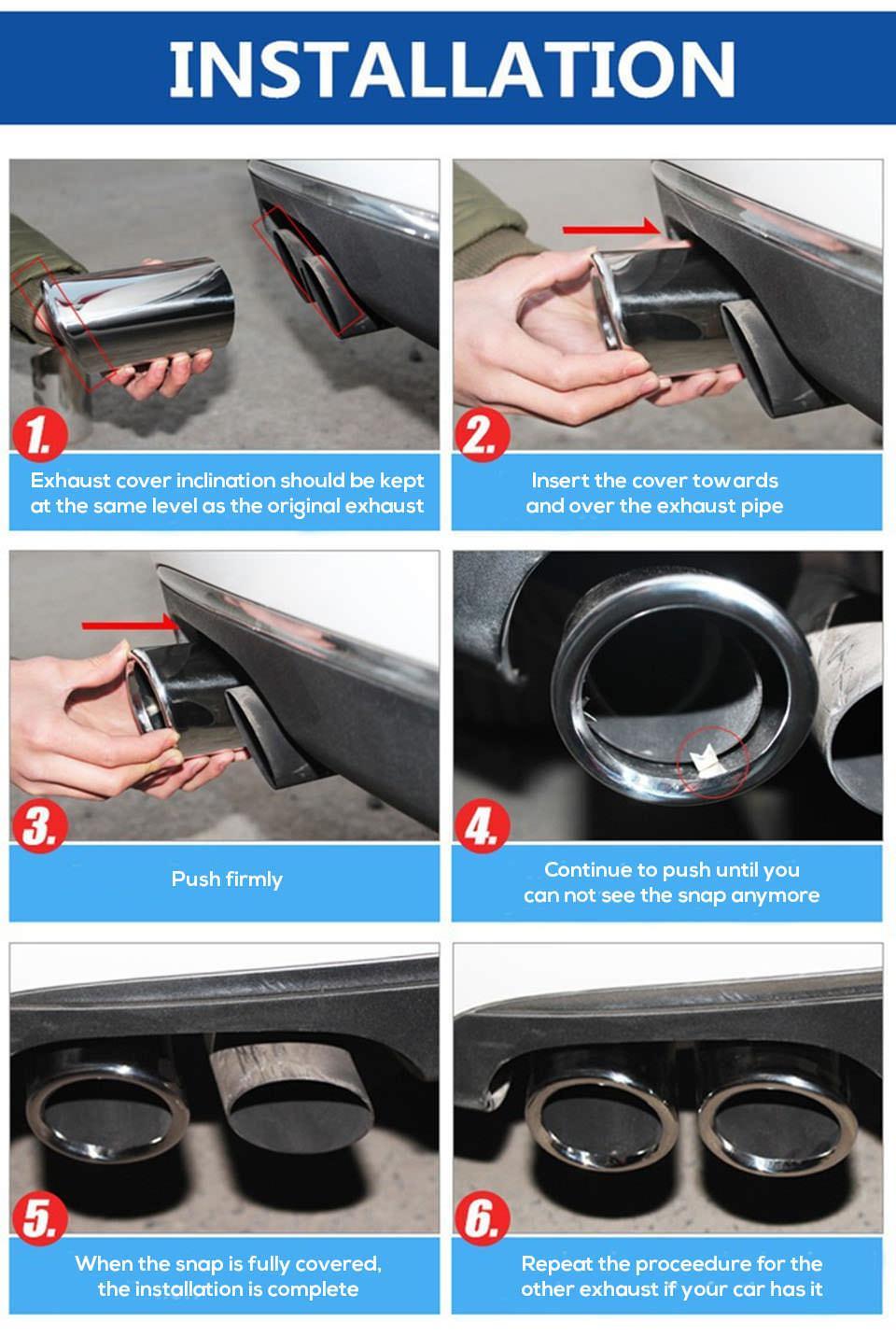 INSTALLATION

1.

Exhaust cover inclination should be kept at the same level as the original exhaust

2.

Insert the cover towards and over the exhaust pipe

3.

Push firmly

4.

Continue to push until you can not see the snap anymore

5.

When the snap is fully covered, the installation is complete

6.

Repeat the proceedure for the other exhaust if your car has it